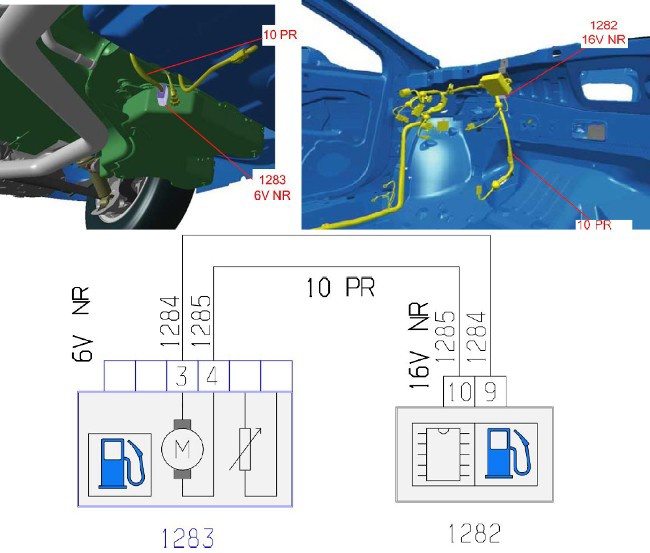 10 PR

1283
6V NR

1282
16V NR

10 PR

10 PR

6V NR

1284
1285

3
4

M

1283

16V NR
1285
1284

10
9

1282